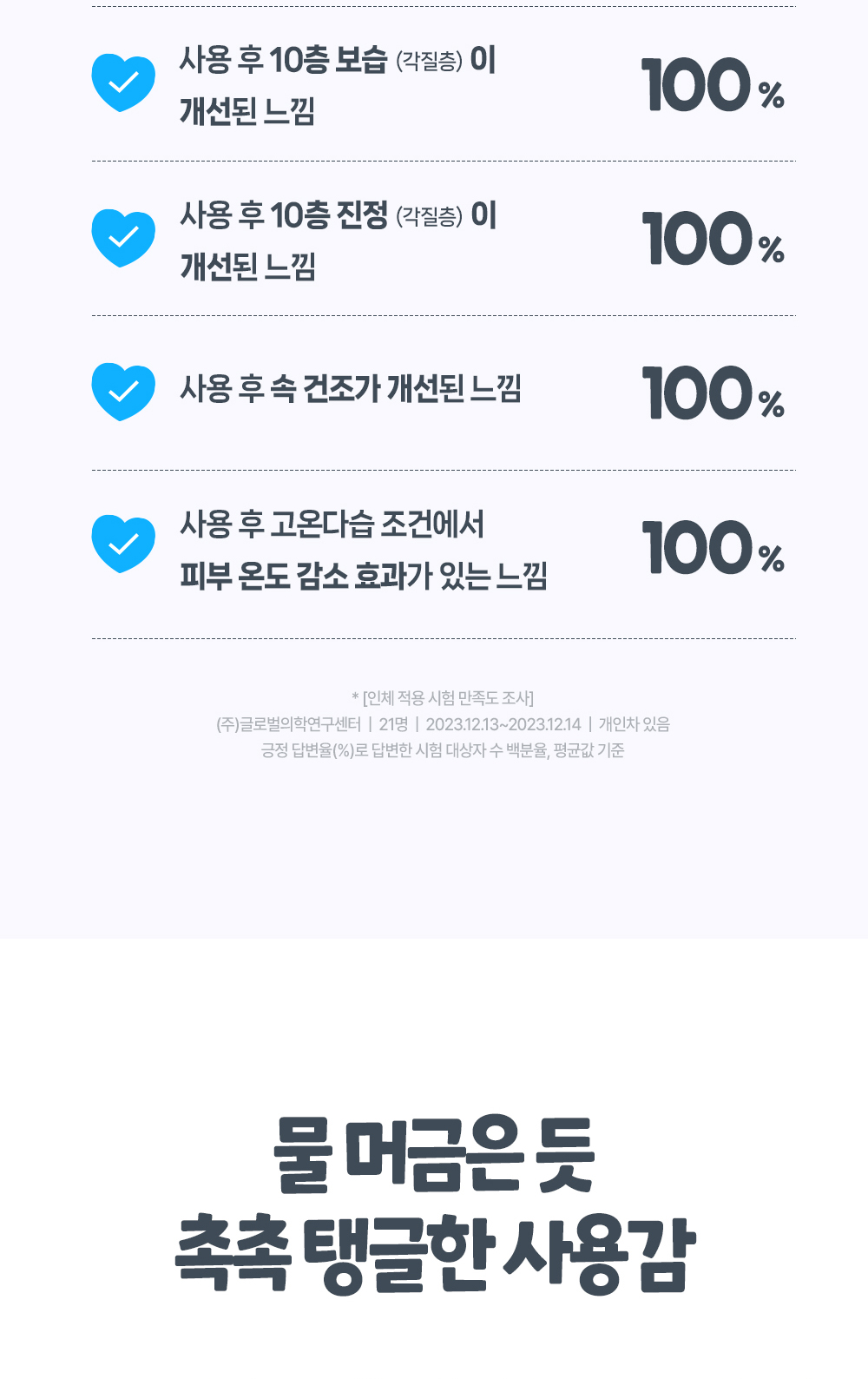 사용 후 10층 보습 (각질층) 이 개선된 느낌

100%

사용 후 10층 진정 (각질층) 이 개선된 느낌

100%

사용 후 속 건조가 개선된 느낌

100%

사용 후 고온다습 조건에서 피부 온도 감소 효과가 있는 느낌

100%

* [인체 적용 시험 만족도 조사]
(주)글로벌의학연구센터 | 21명 | 2023.12.13~2023.12.14 | 개인차 있음
긍정 답변율(%)로 답변한 시험 대상자 수 백분율, 평균값 기준

물 머금은 듯
촉촉 탱글한 사용감